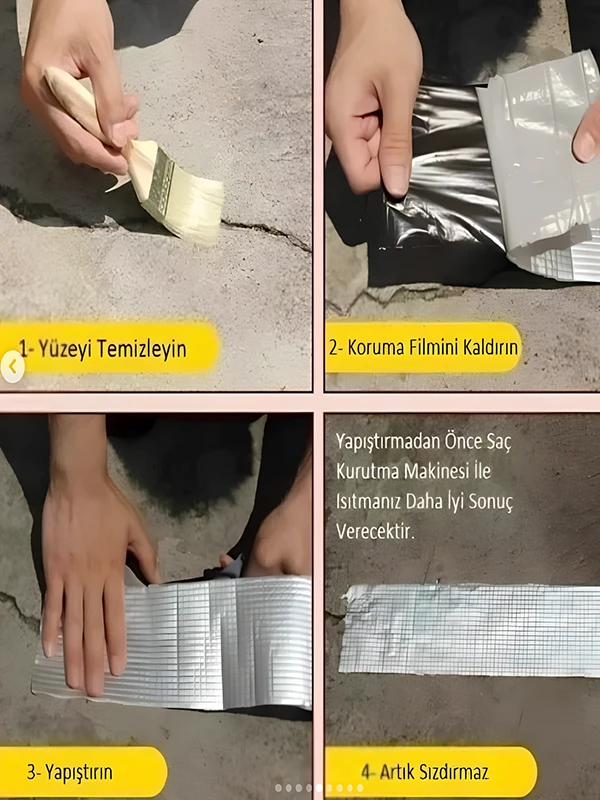 1- Yüzeyi Temizleyin

2- Koruma Filmini Kaldırın

3- Yapıştırın

Yapıştırmadan Önce Saç Kurutma Makinesi İle Isıtmanız Daha İyi Sonuç Verecektir.

4- Artık Sızdırmaz